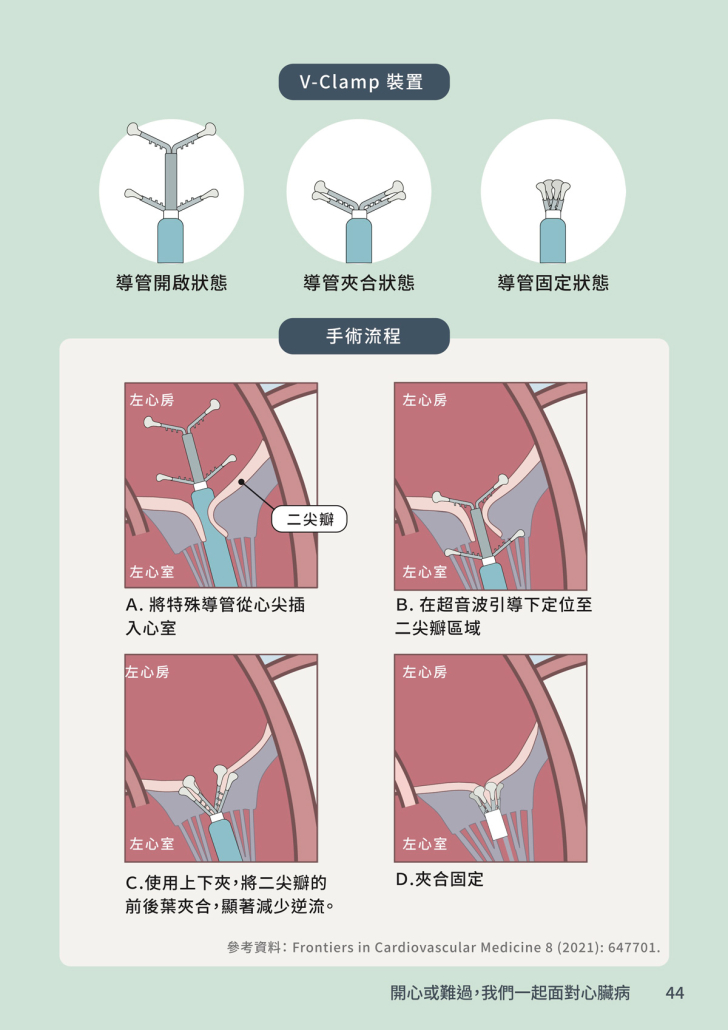 V-Clamp 裝置

導管開啟狀態

導管夾合狀態

導管固定狀態

手術流程

左心房

二尖瓣

左心室

A. 將特殊導管從心尖插入心室

左心房

左心室

B. 在超音波引導下定位至二尖瓣區域

左心房

左心室

C.使用上下夾，將二尖瓣的前後葉夾合，顯著減少逆流。

左心房

左心室

D.夾合固定

參考資料：Frontiers in Cardiovascular Medicine 8 (2021): 647701.

開心或難過，我們一起面對心臟病 44