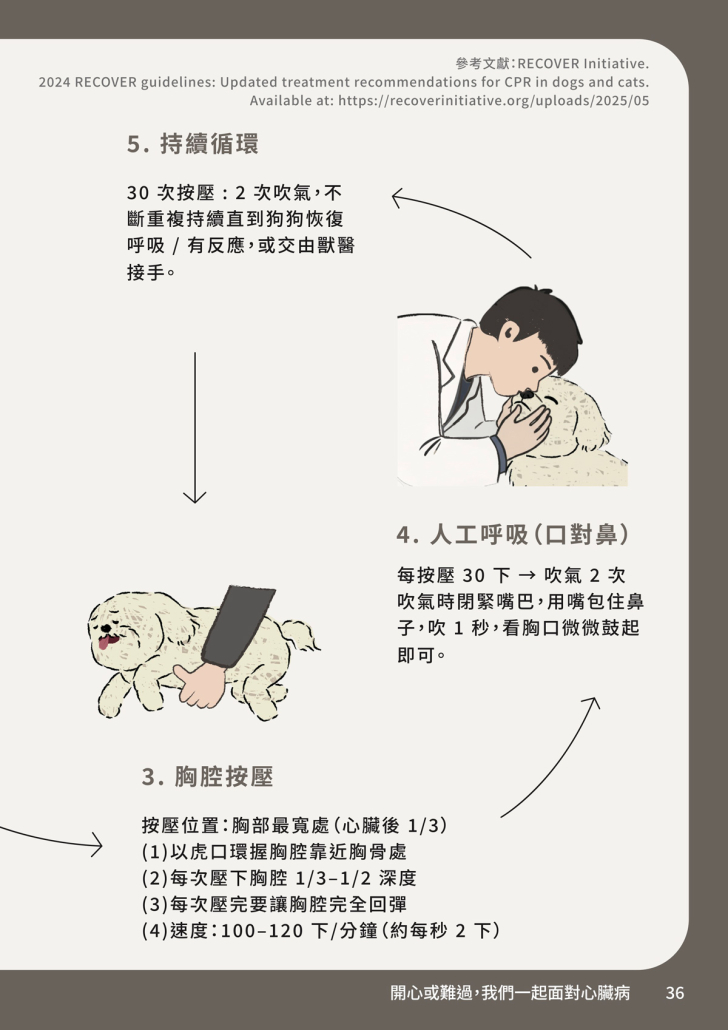 參考文獻：RECOVER Initiative.
2024 RECOVER guidelines: Updated treatment recommendations for CPR in dogs and cats.
Available at: https://recoverinitiative.org/uploads/2025/05

5. 持續循環

30 次按壓：2 次吹氣，不斷重複持續直到狗狗恢復呼吸 / 有反應，或交由獸醫接手。

4. 人工呼吸（口對鼻）

每按壓 30 下 → 吹氣 2 次
吹氣時閉緊嘴巴，用嘴包住鼻子，吹 1 秒，看胸口微微鼓起即可。

3. 胸腔按壓

按壓位置：胸部最寬處（心臟後 1/3）
(1)以虎口環握胸腔靠近胸骨處
(2)每次壓下胸腔 1/3–1/2 深度
(3)每次壓完要讓胸腔完全回彈
(4)速度：100–120 下/分鐘（約每秒 2 下）

開心或難過，我們一起面對心臟病 36