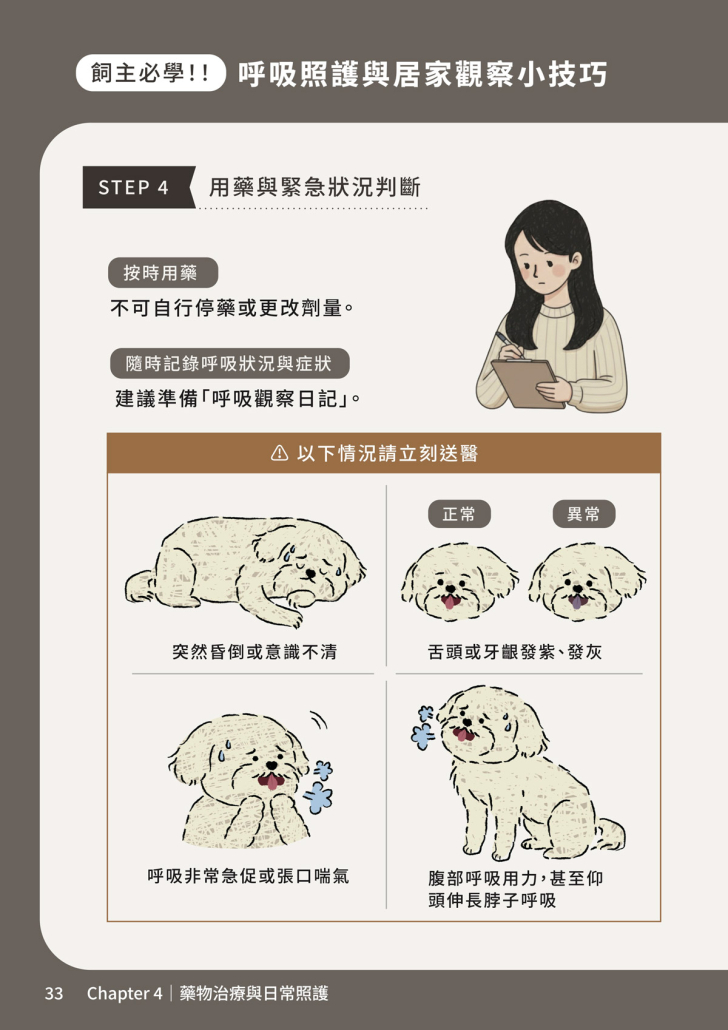 飼主必學!! 呼吸照護與居家觀察小技巧

STEP 4 用藥與緊急狀況判斷

按時用藥
不可自行停藥或更改劑量。

隨時記錄呼吸狀況與症狀
建議準備「呼吸觀察日記」。

⚠ 以下情況請立刻送醫

突然昏倒或意識不清

正常 異常
舌頭或牙齦發紫、發灰

呼吸非常急促或張口喘氣

腹部呼吸用力，甚至仰頭伸長脖子呼吸

33 Chapter 4｜藥物治療與日常照護